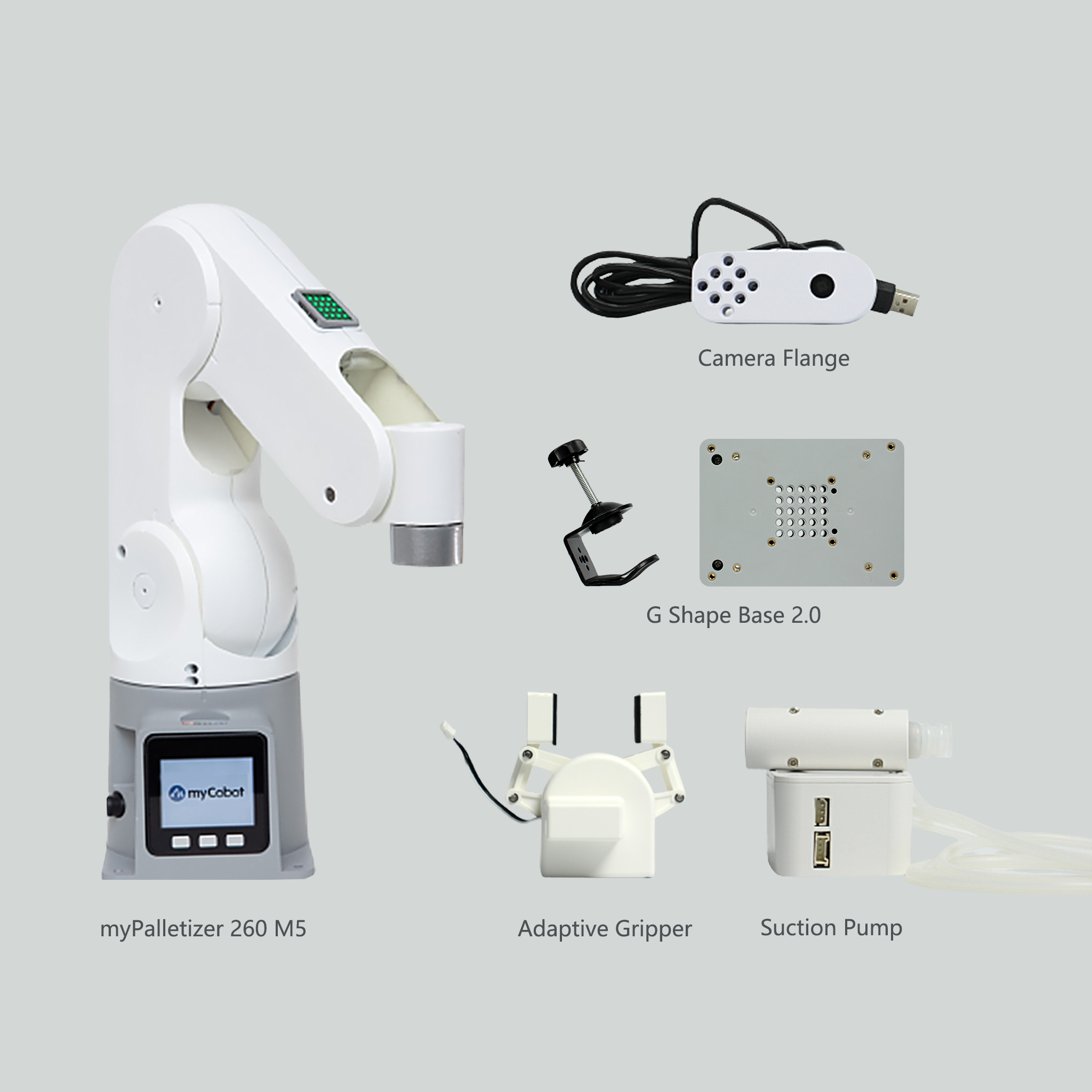 Camera Flange

G Shape Base 2.0

myCobot

myPalletizer 260 M5

Adaptive Gripper

Suction Pump