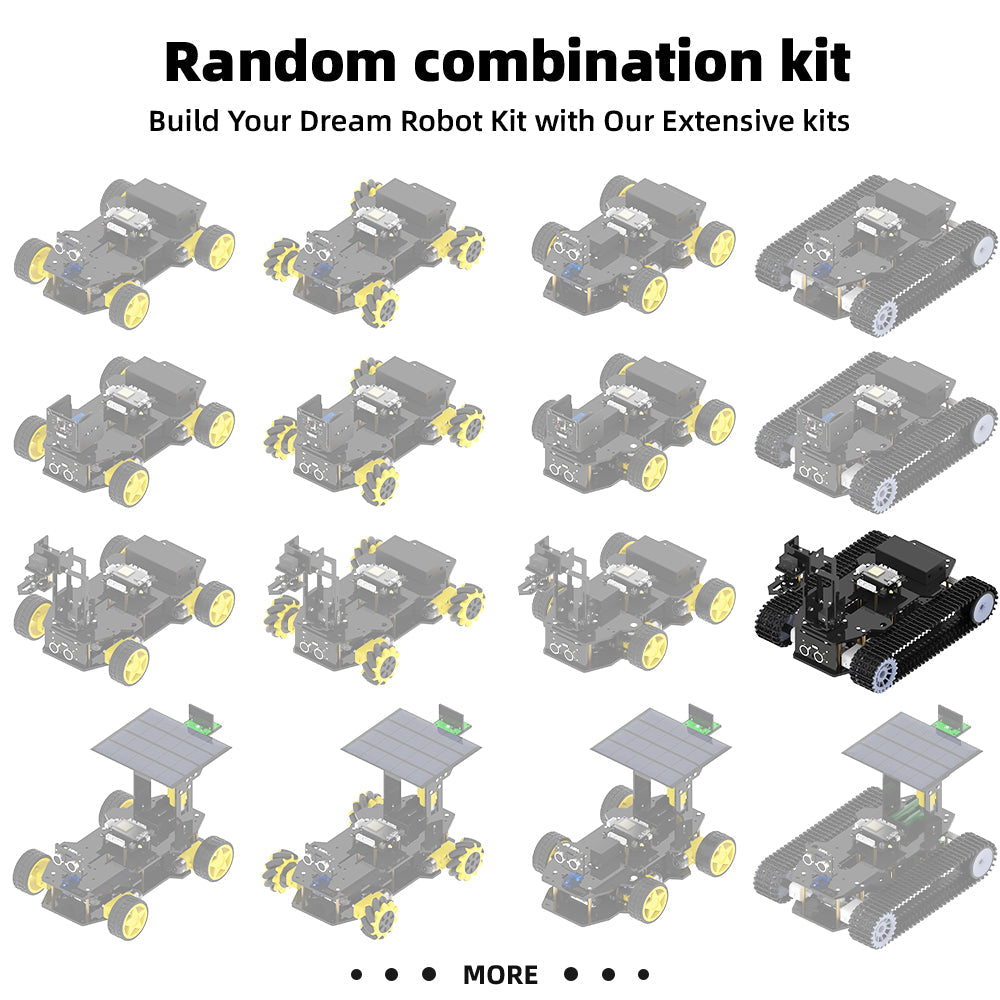 Random combination kit
Build Your Dream Robot Kit with Our Extensive kits

• • • MORE • • •