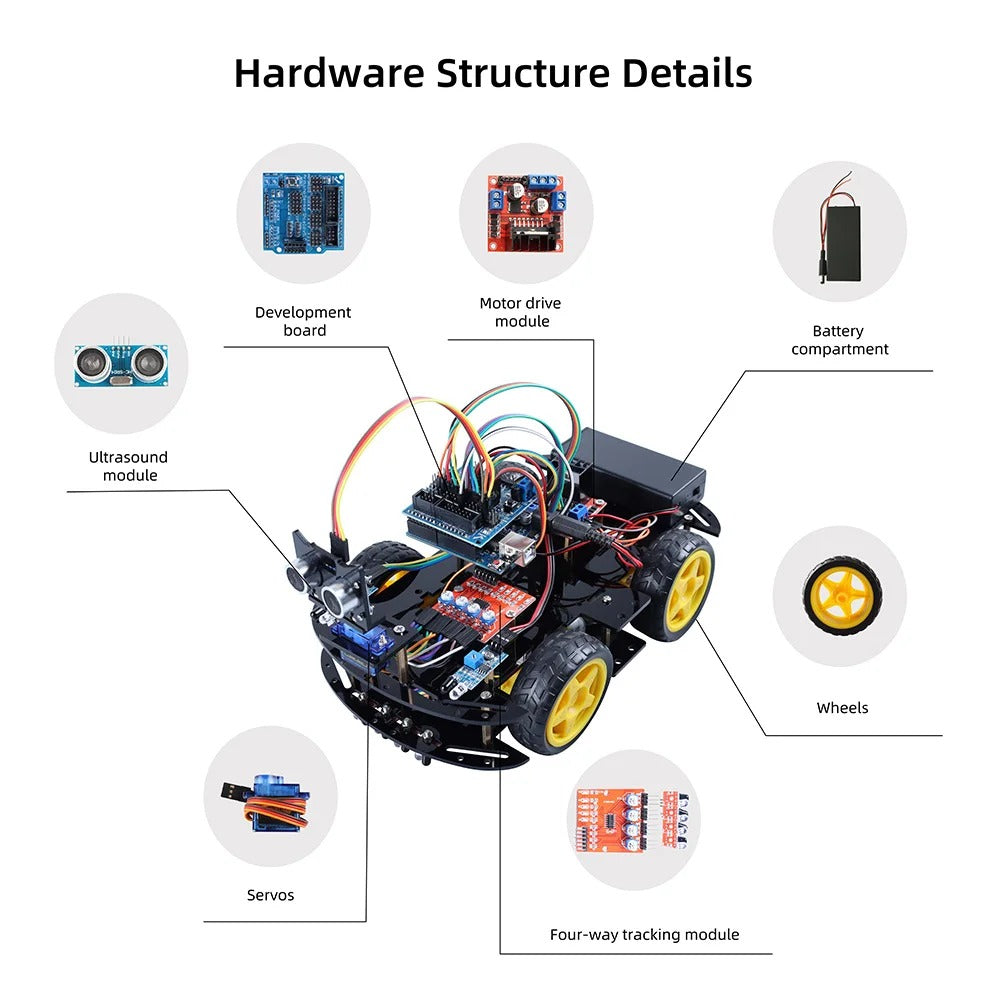 Hardware Structure Details

Development board

Motor drive module

Battery compartment

Ultrasound module

Wheels

Servos

Four-way tracking module