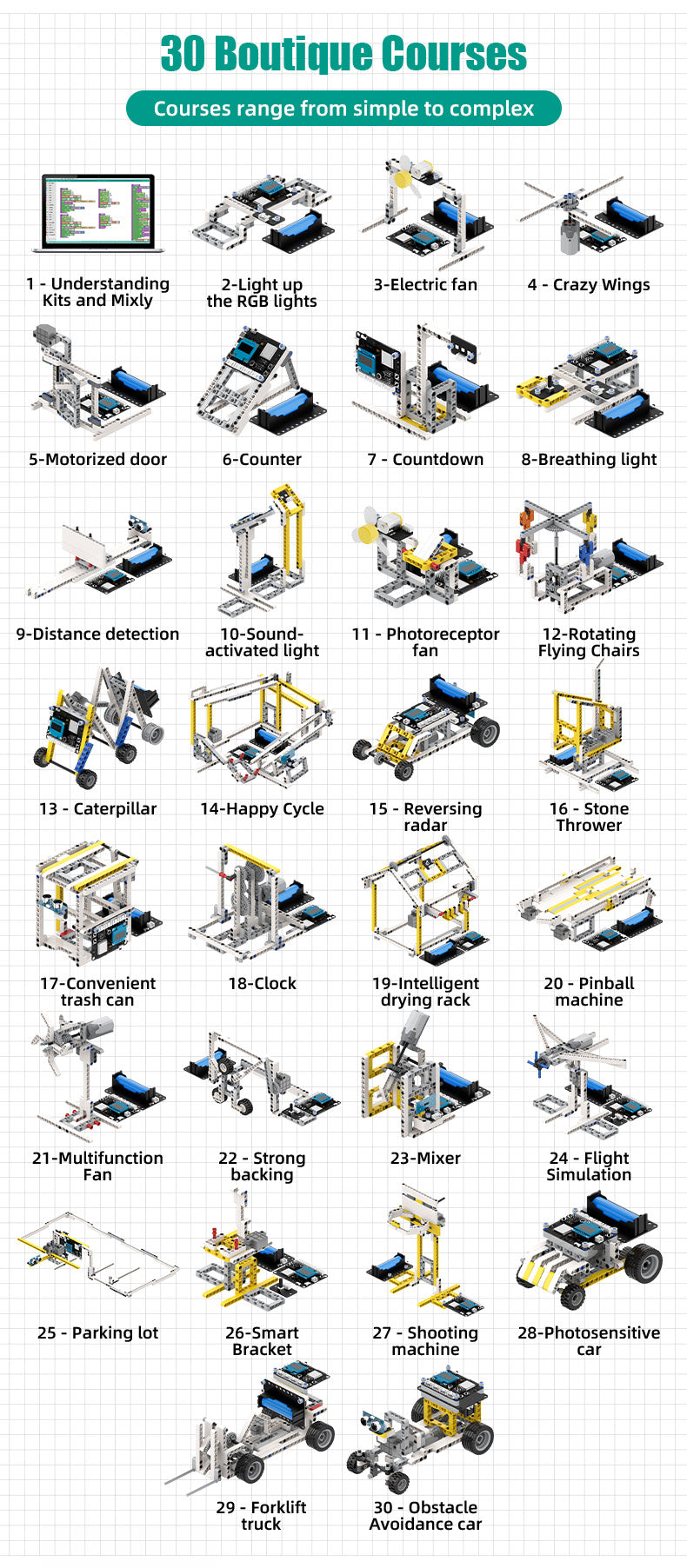 30 Boutique Courses

Courses range from simple to complex

1 - Understanding Kits and Mixly

2-Light up the RGB lights

3-Electric fan

4 - Crazy Wings

5-Motorized door

6-Counter

7 - Countdown

8-Breathing light

9-Distance detection

10-Sound-activated light

11 - Photoreceptor fan

12-Rotating Flying Chairs

13 - Caterpillar

14-Happy Cycle

15 - Reversing radar

16 - Stone Thrower

17-Convenient trash can

18-Clock

19-Intelligent drying rack

20 - Pinball machine

21-Multifunction Fan

22 - Strong backing

23-Mixer

24 - Flight Simulation

25 - Parking lot

26-Smart Bracket

27 - Shooting machine

28-Photosensitive car

29 - Forklift truck

30 - Obstacle Avoidance car